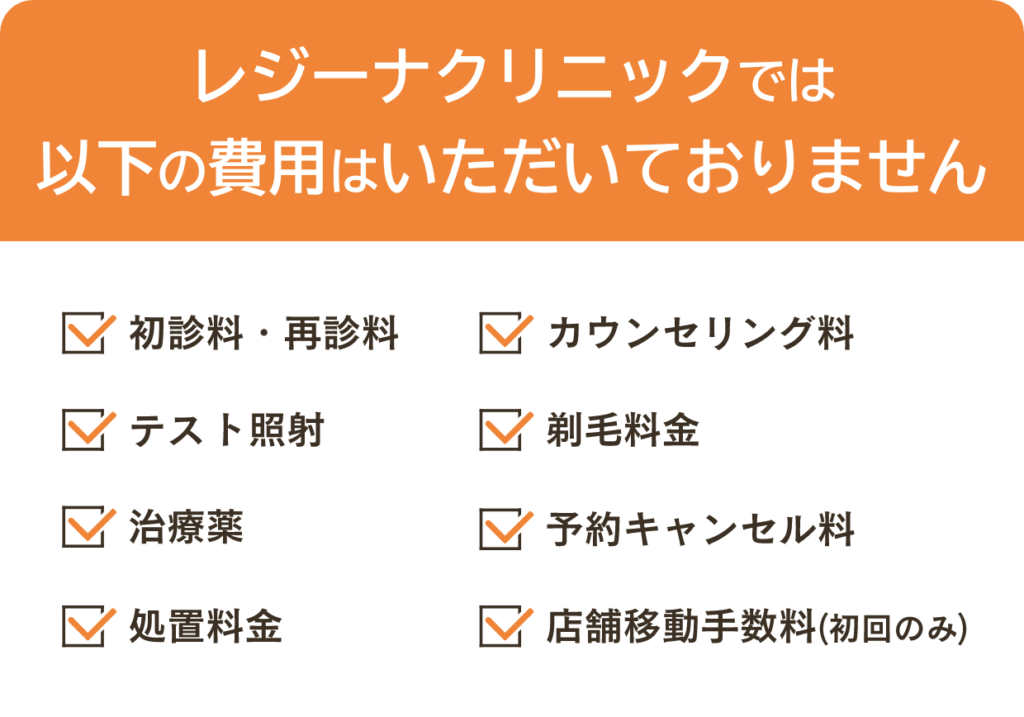 レジーナクリニックでは
以下の費用はいただいておりません

☑ 初診料・再診料
☑ テスト照射
☑ 治療薬
☑ 処置料金

☑ カウンセリング料
☑ 剃毛料金
☑ 予約キャンセル料
☑ 店舗移動手数料(初回のみ)